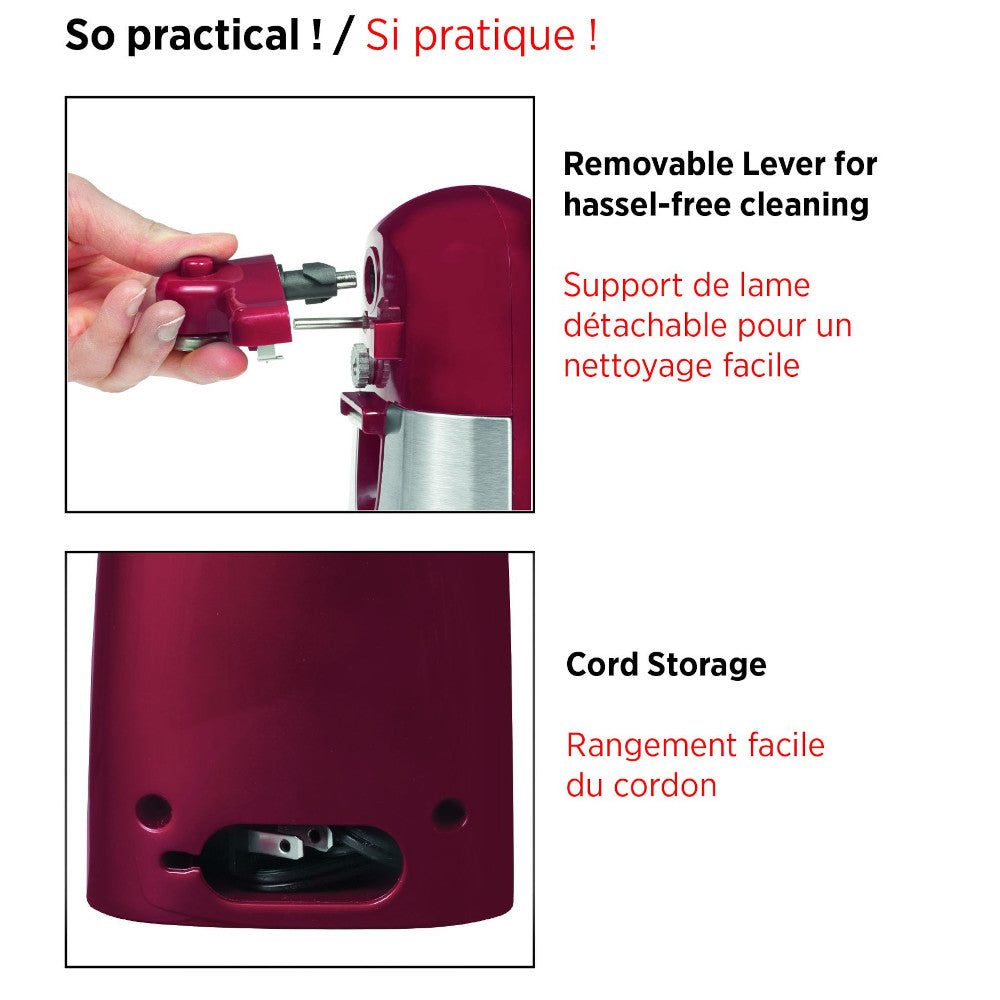 So practical ! / Si pratique !

Removable Lever for hassel-free cleaning

Support de lame détachable pour un nettoyage facile

Cord Storage

Rangement facile du cordon