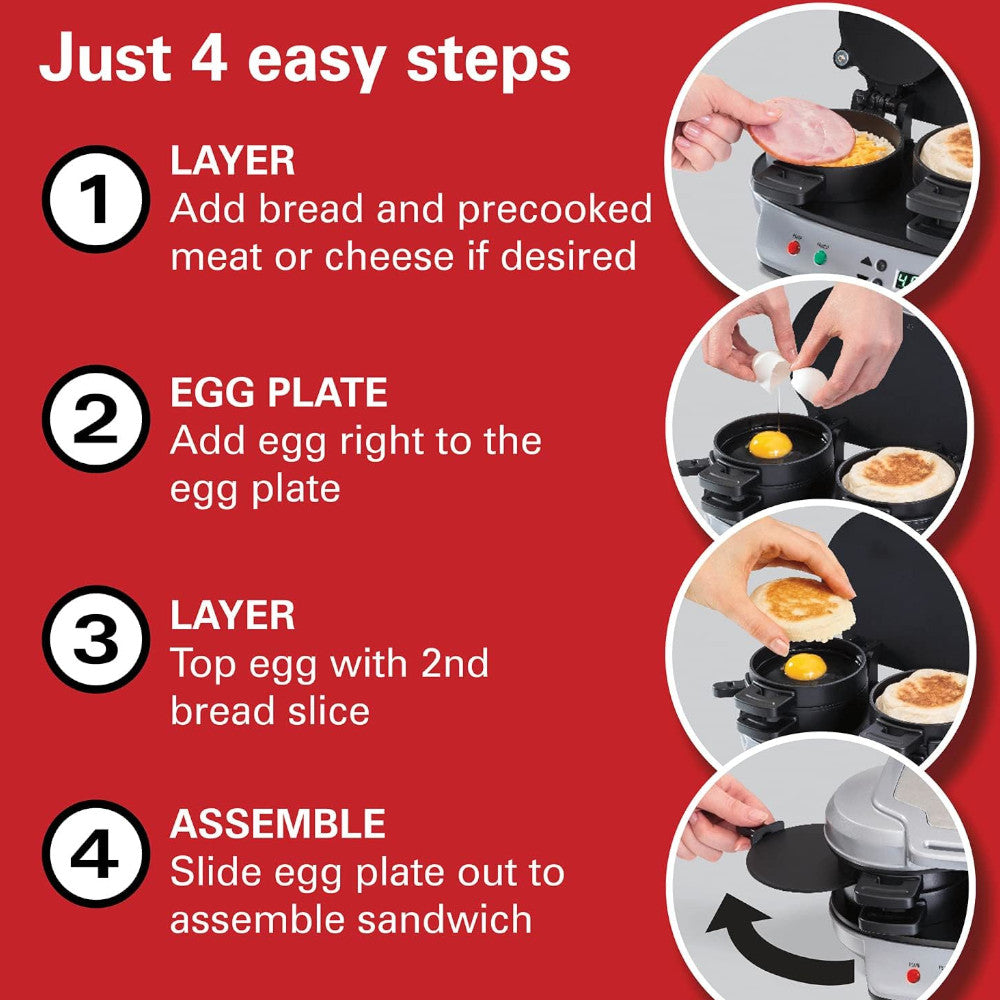 Just 4 easy steps

1 LAYER
Add bread and precooked meat or cheese if desired

2 EGG PLATE
Add egg right to the egg plate

3 LAYER
Top egg with 2nd bread slice

4 ASSEMBLE
Slide egg plate out to assemble sandwich