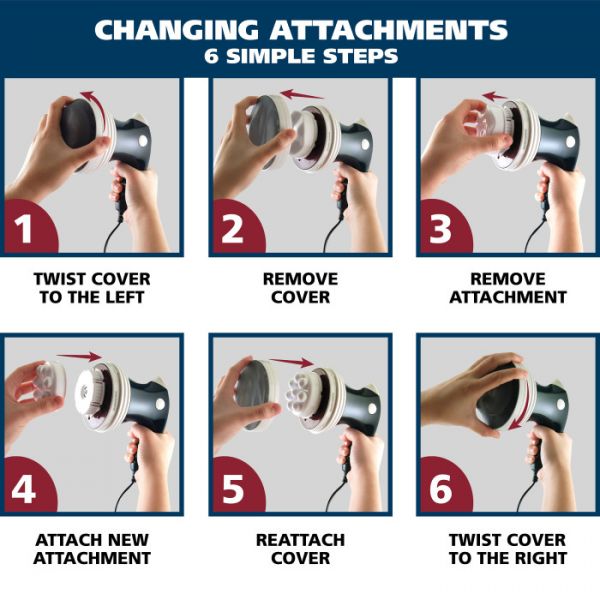 CHANGING ATTACHMENTS
6 SIMPLE STEPS

1

TWIST COVER TO THE LEFT

2

REMOVE COVER

3

REMOVE ATTACHMENT

4

ATTACH NEW ATTACHMENT

5

REATTACH COVER

6

TWIST COVER TO THE RIGHT