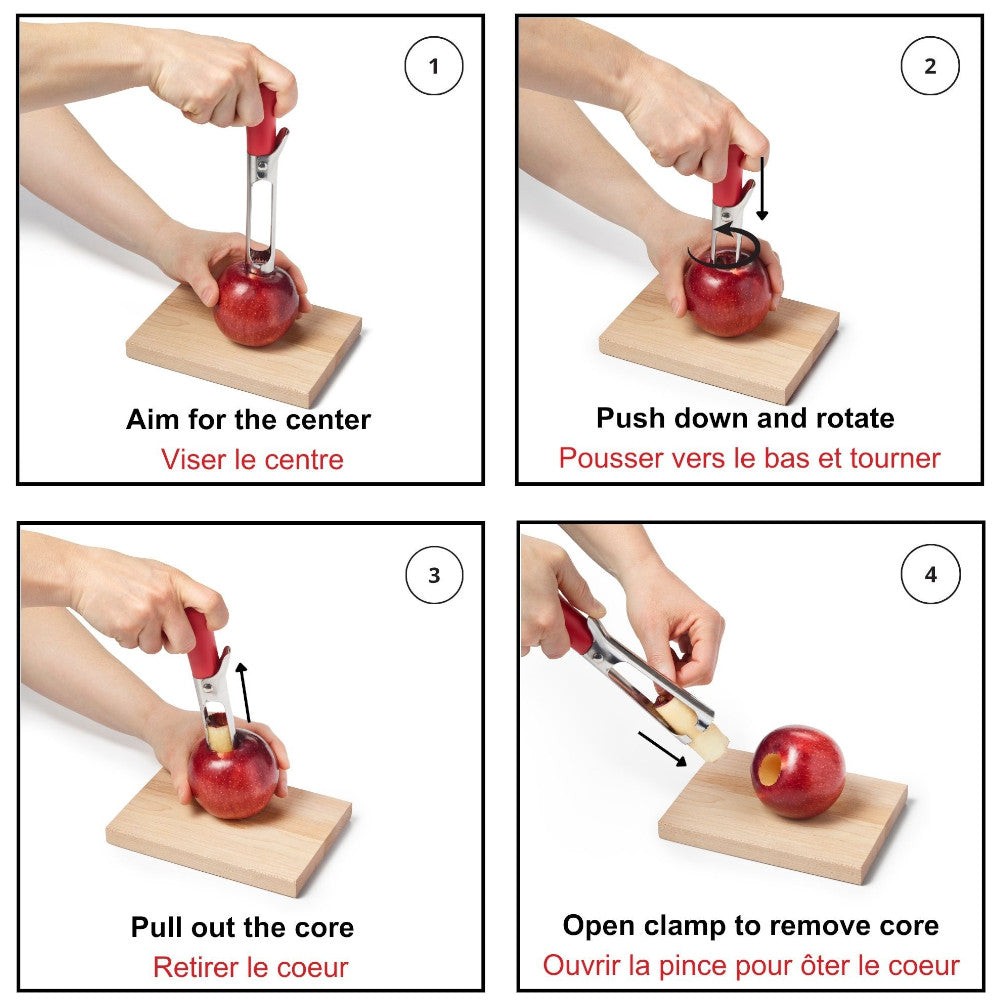 1

Aim for the center
Viser le centre

2

Push down and rotate
Pousser vers le bas et tourner

3

Pull out the core
Retirer le coeur

4

Open clamp to remove core
Ouvrir la pince pour ôter le coeur