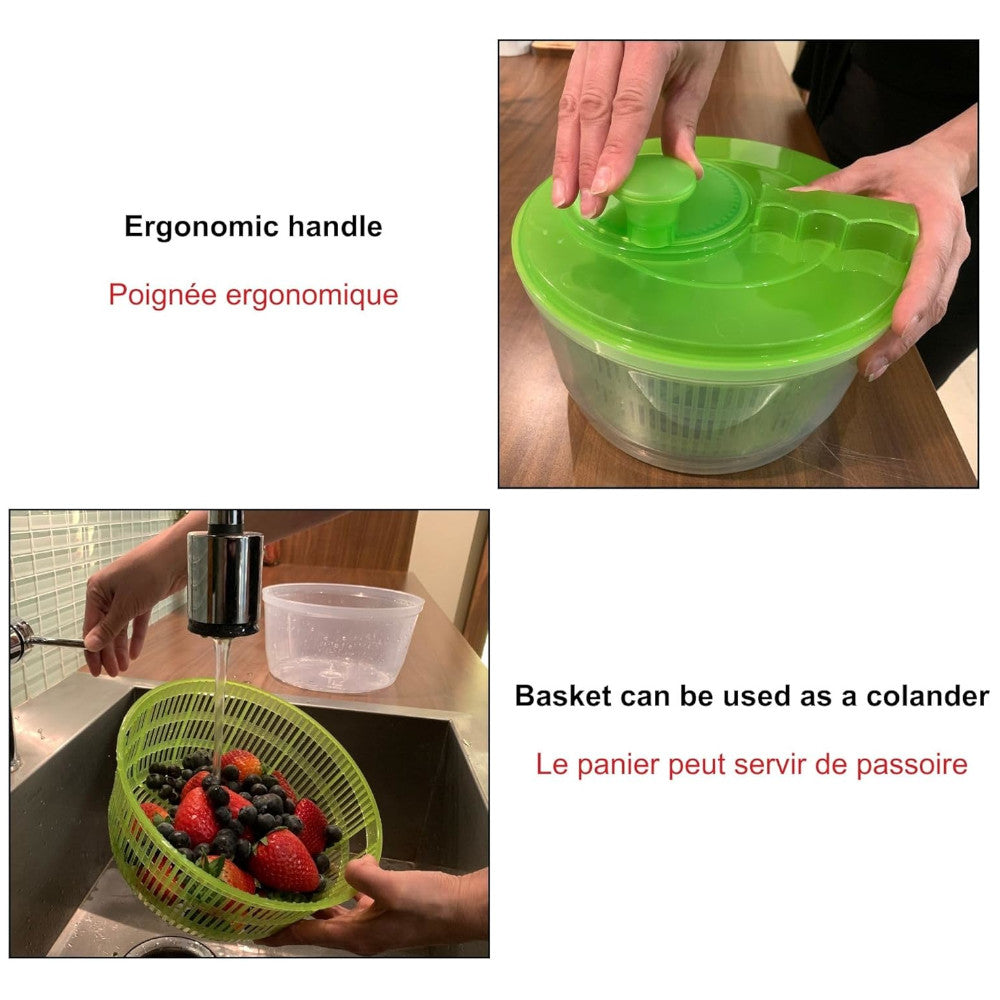 Ergonomic handle

Poignée ergonomique

Basket can be used as a colander

Le panier peut servir de passoire