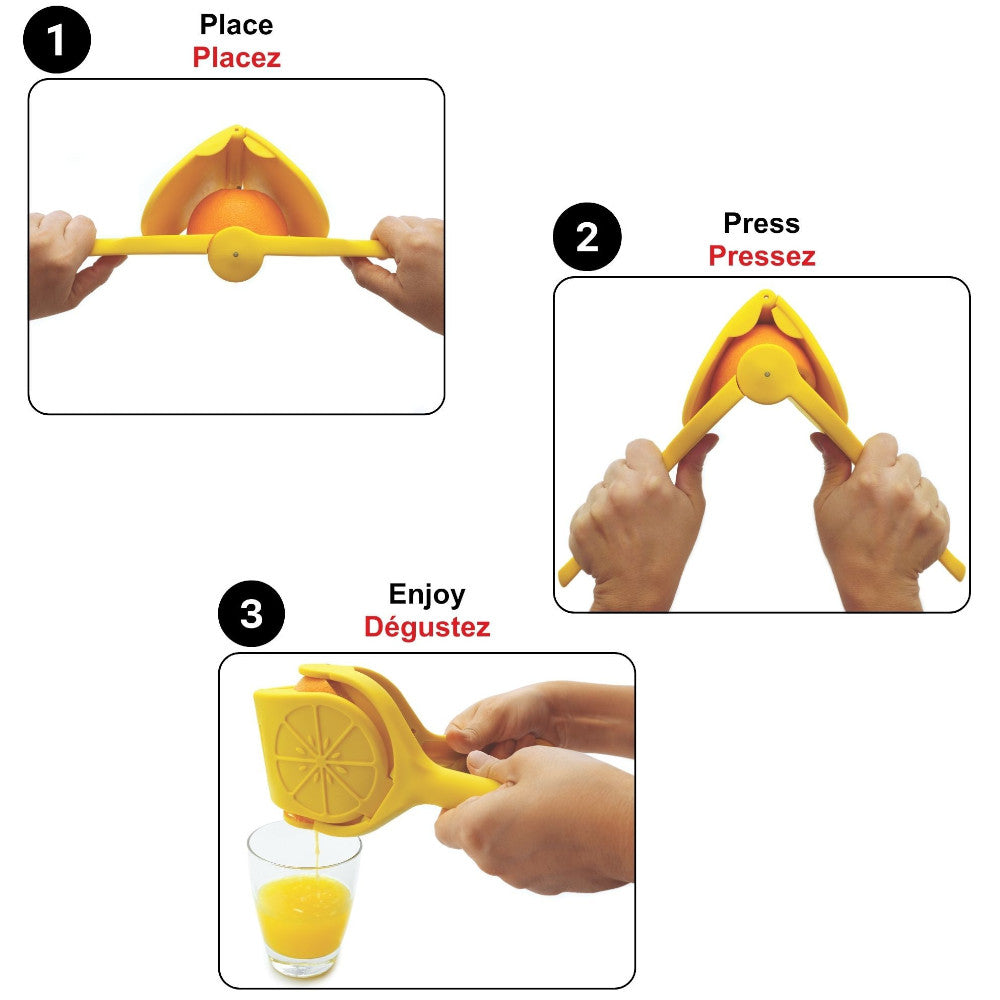 1
Place
Placez

2
Press
Pressez

3
Enjoy
Dégustez