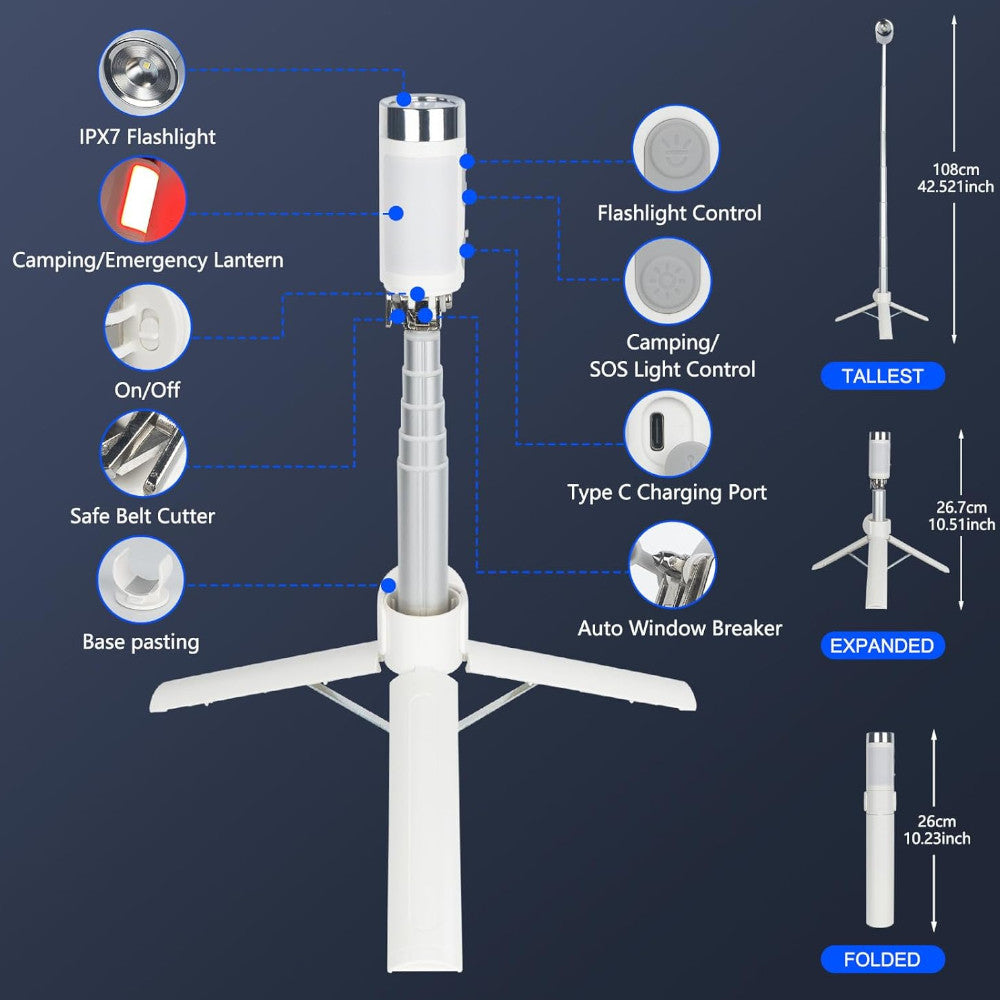 IPX7 Flashlight

Camping/Emergency Lantern

On/Off

Safe Belt Cutter

Base pasting

Flashlight Control

Camping/
SOS Light Control

Type C Charging Port

Auto Window Breaker

108cm
42.521inch

TALLEST

26.7cm
10.51inch

EXPANDED

26cm
10.23inch

FOLDED