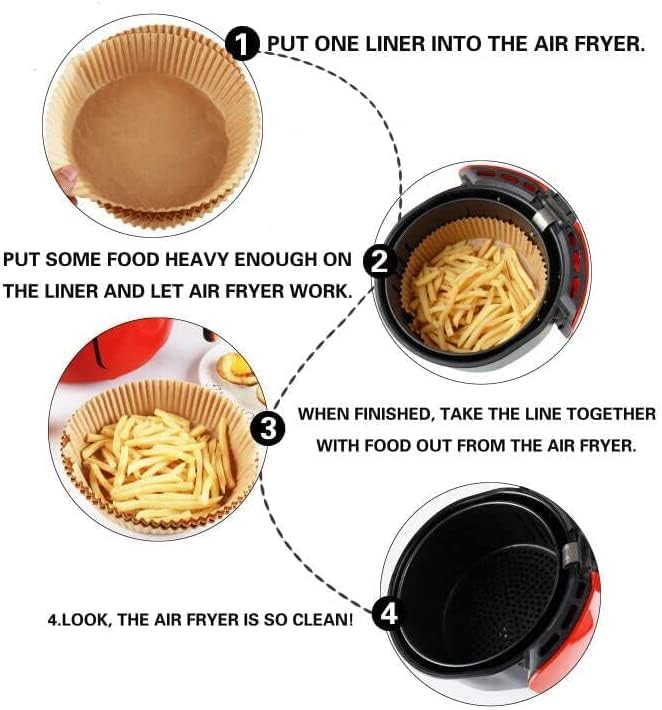 1 PUT ONE LINER INTO THE AIR FRYER.

PUT SOME FOOD HEAVY ENOUGH ON THE LINER AND LET AIR FRYER WORK. 2

3 WHEN FINISHED, TAKE THE LINE TOGETHER WITH FOOD OUT FROM THE AIR FRYER.

4.LOOK, THE AIR FRYER IS SO CLEAN! 4