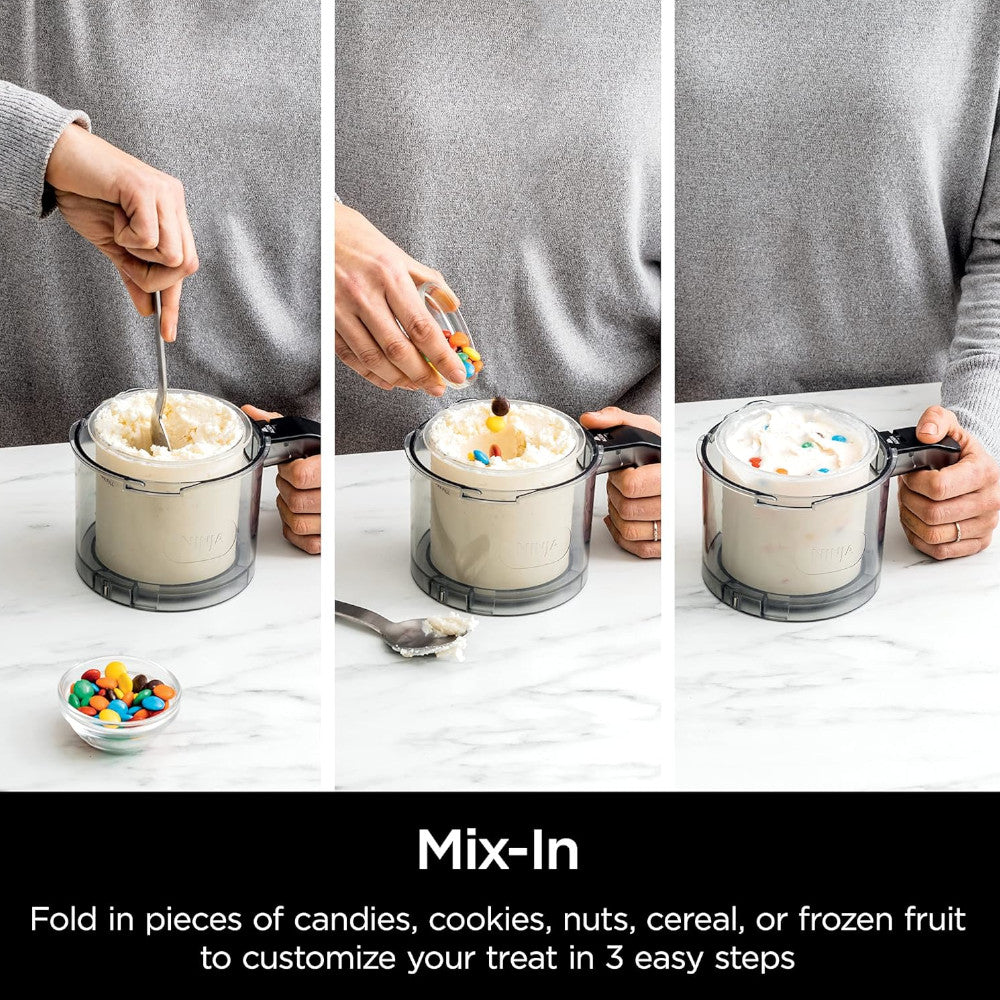 NINJA

NINJA

NINJA

Mix-In

Fold in pieces of candies, cookies, nuts, cereal, or frozen fruit to customize your treat in 3 easy steps