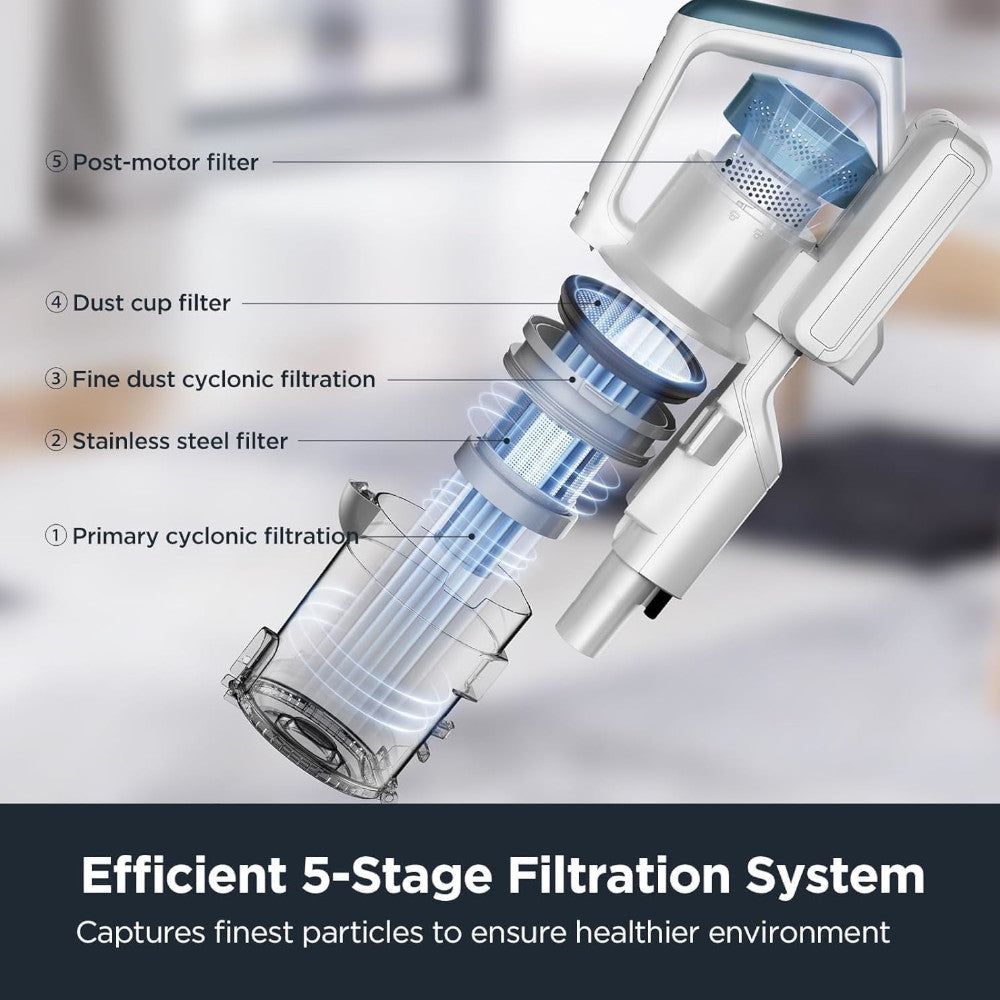 ⑤ Post-motor filter

④ Dust cup filter

③ Fine dust cyclonic filtration

② Stainless steel filter

① Primary cyclonic filtration

Efficient 5-Stage Filtration System

Captures finest particles to ensure healthier environment