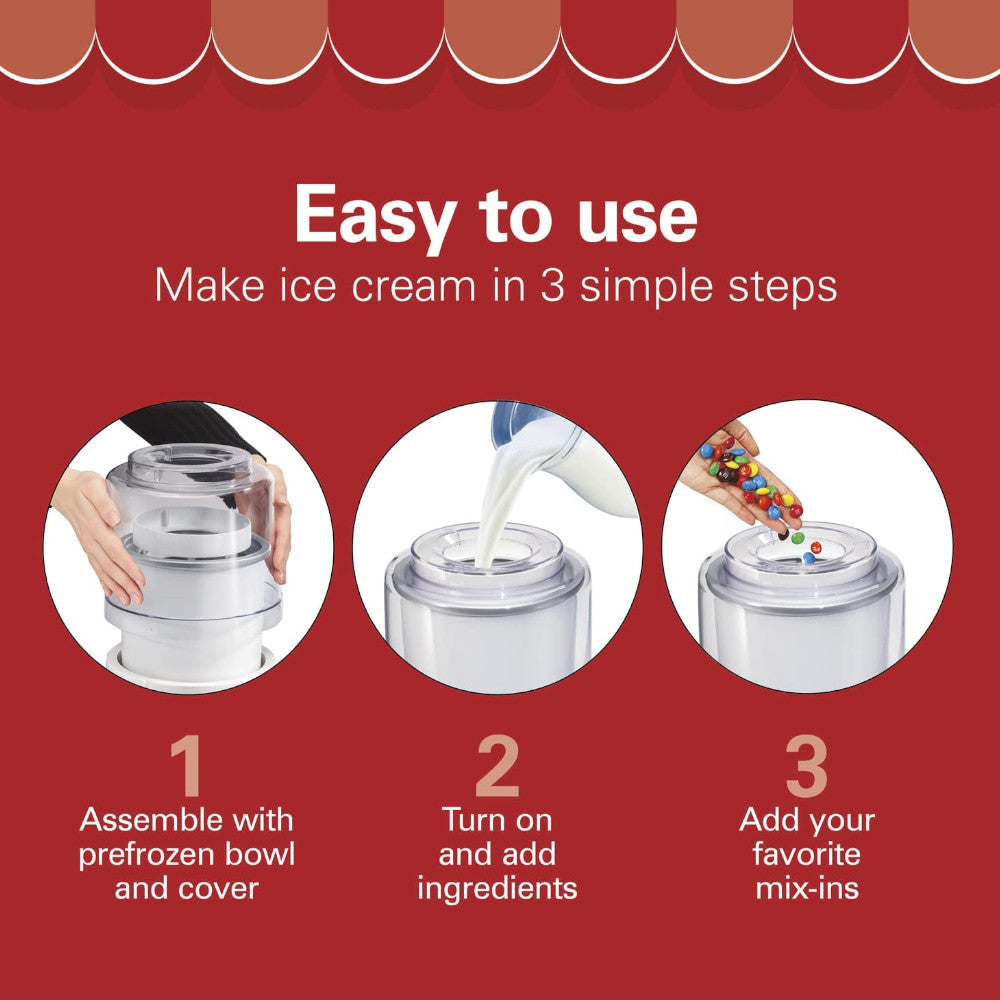 Easy to use

Make ice cream in 3 simple steps

1
Assemble with prefrozen bowl and cover

2
Turn on and add ingredients

3
Add your favorite mix-ins