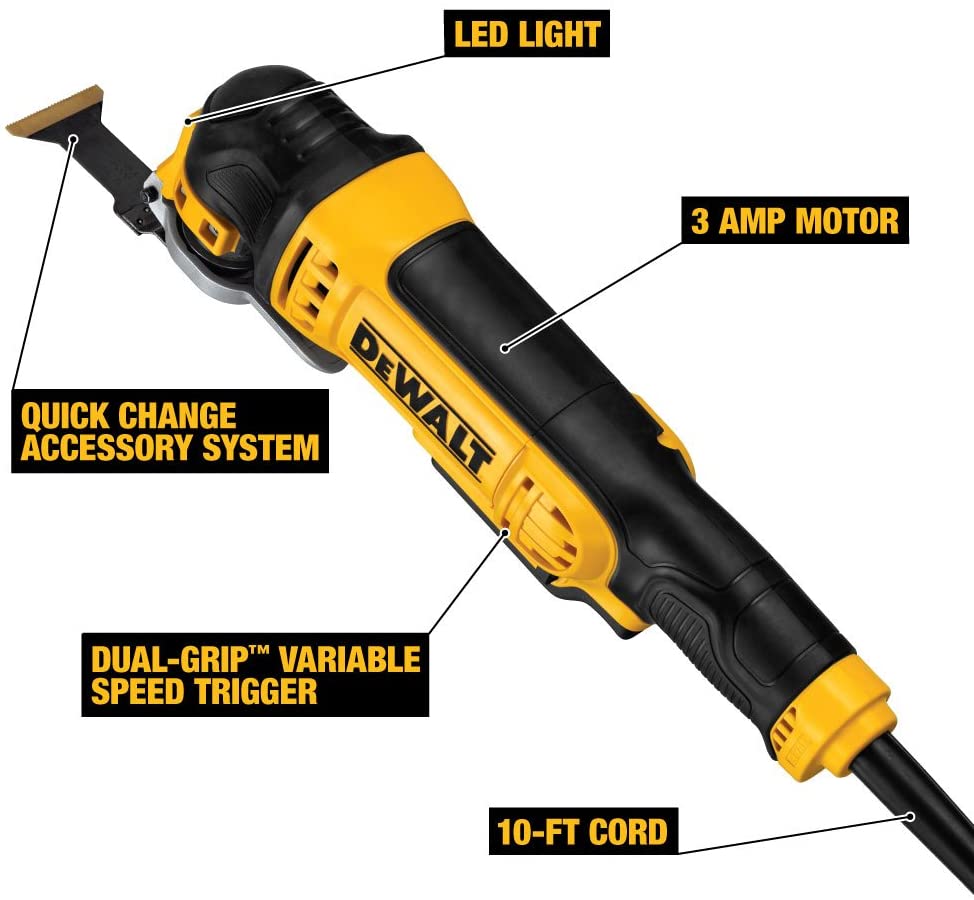 LED LIGHT

3 AMP MOTOR

DEWALT

QUICK CHANGE ACCESSORY SYSTEM

DUAL-GRIP™ VARIABLE SPEED TRIGGER

10-FT CORD