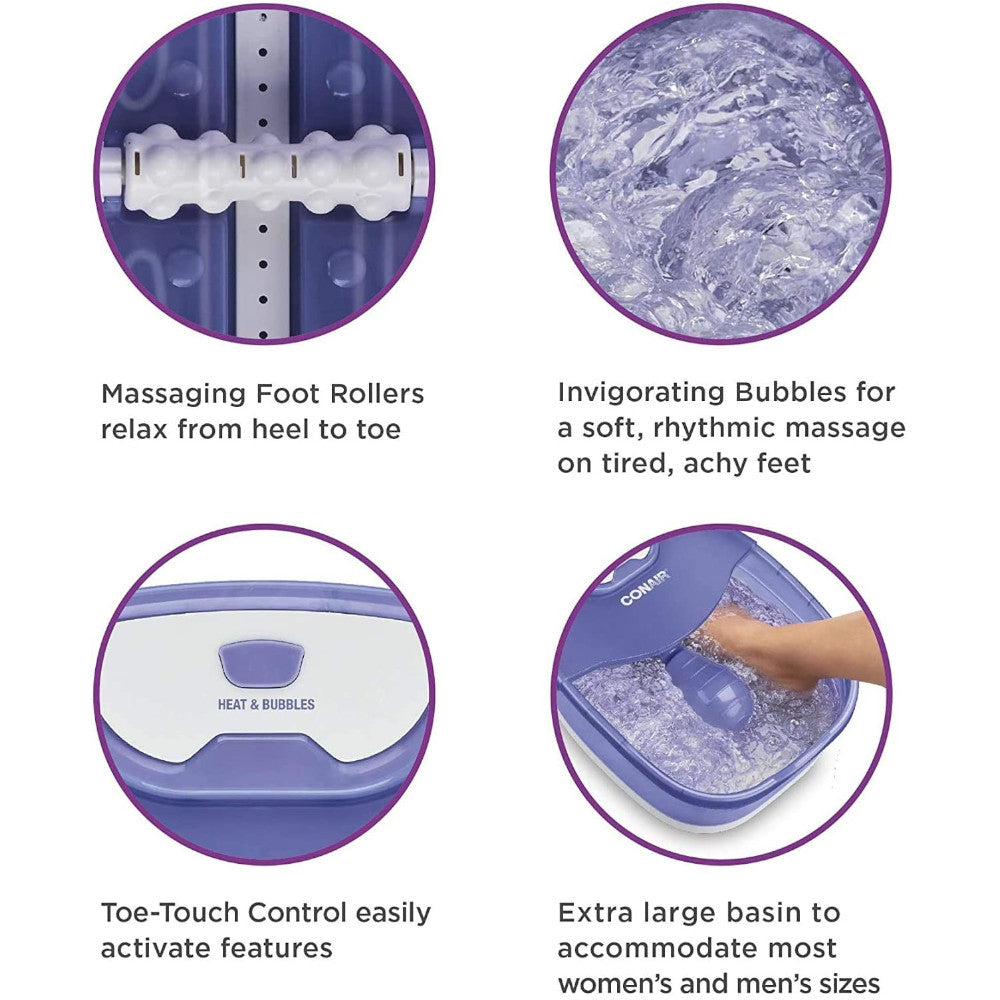 Massaging Foot Rollers relax from heel to toe

Invigorating Bubbles for a soft, rhythmic massage on tired, achy feet

HEAT & BUBBLES

Toe-Touch Control easily activate features

CONAIR

Extra large basin to accommodate most women's and men's sizes